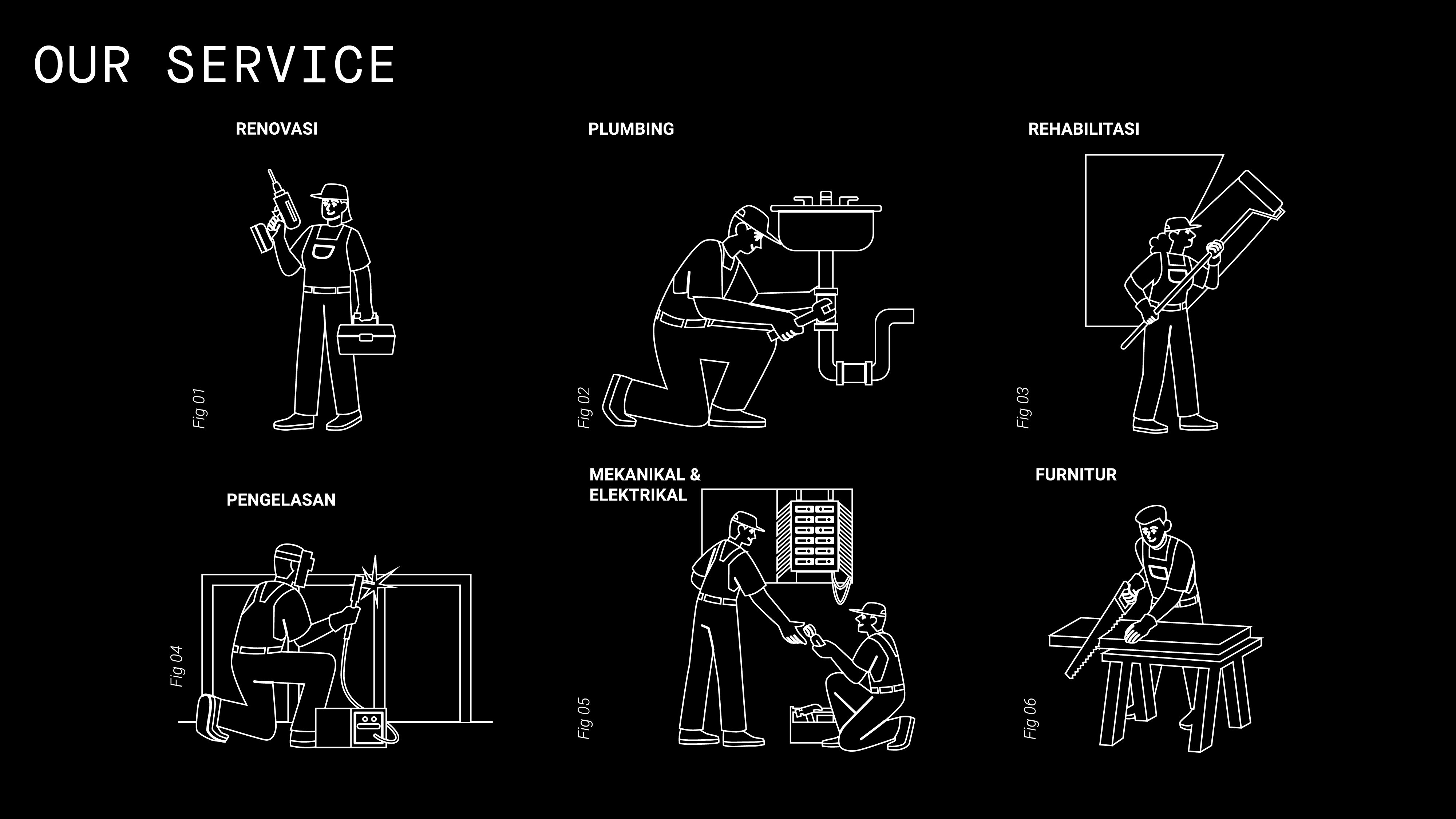 OUR SERVICE

RENOVASI

Fig 01

PLUMBING

Fig 02

REHABILITASI

Fig 03

PENGELASAN

Fig 04

MEKANIKAL & ELEKTRIKAL

Fig 05

FURNITUR

Fig 06